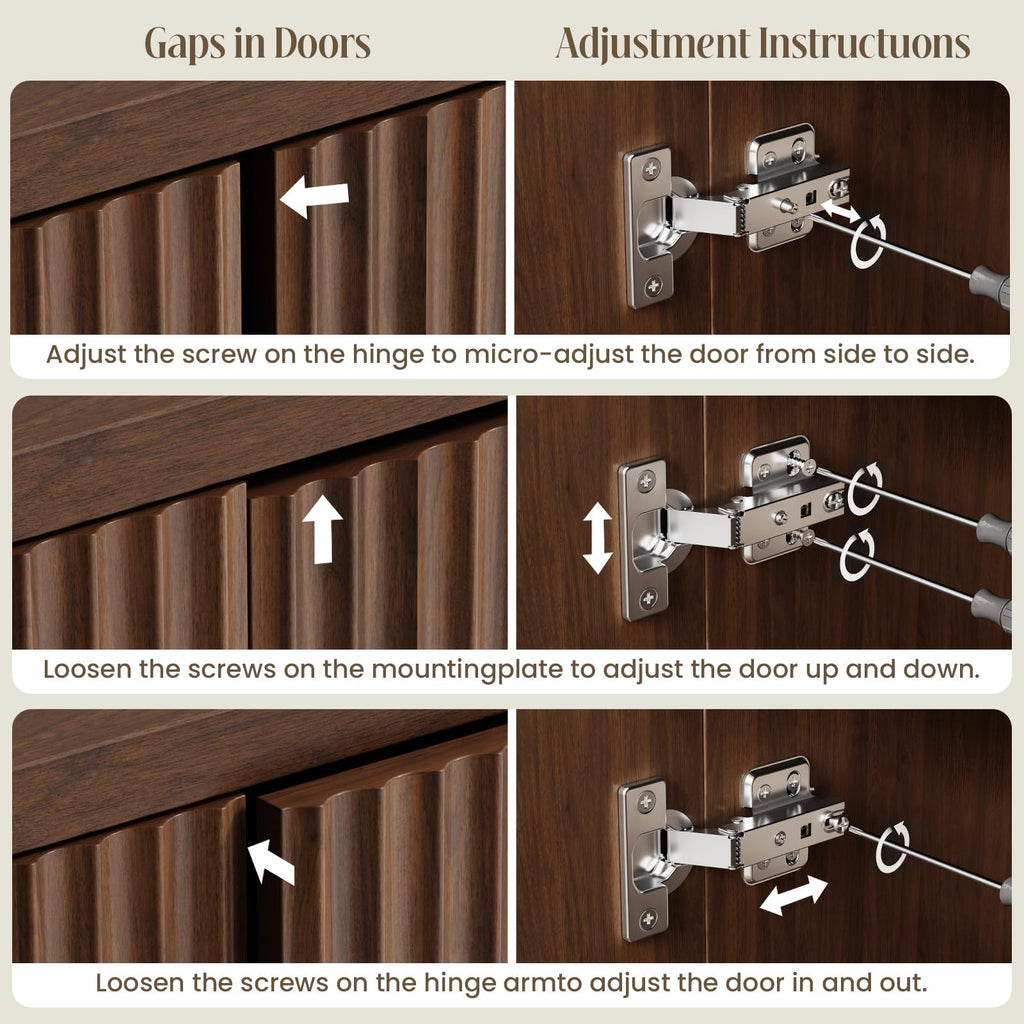 Gaps in Doors

Adjustment Instructuons

Adjust the screw on the hinge to micro-adjust the door from side to side.

Loosen the screws on the mountingplate to adjust the door up and down.

Loosen the screws on the hinge armto adjust the door in and out.