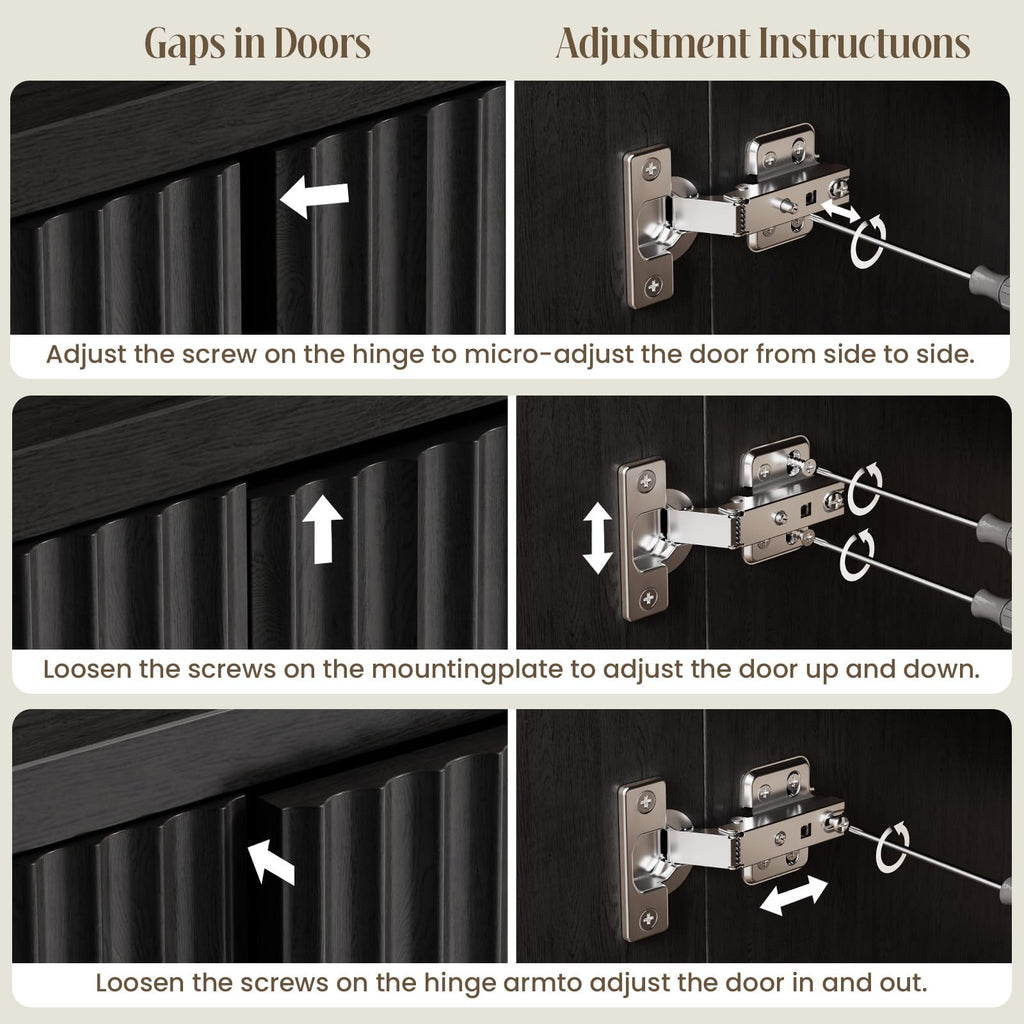 Gaps in Doors

Adjustment Instructuons

Adjust the screw on the hinge to micro-adjust the door from side to side.

Loosen the screws on the mountingplate to adjust the door up and down.

Loosen the screws on the hinge armto adjust the door in and out.